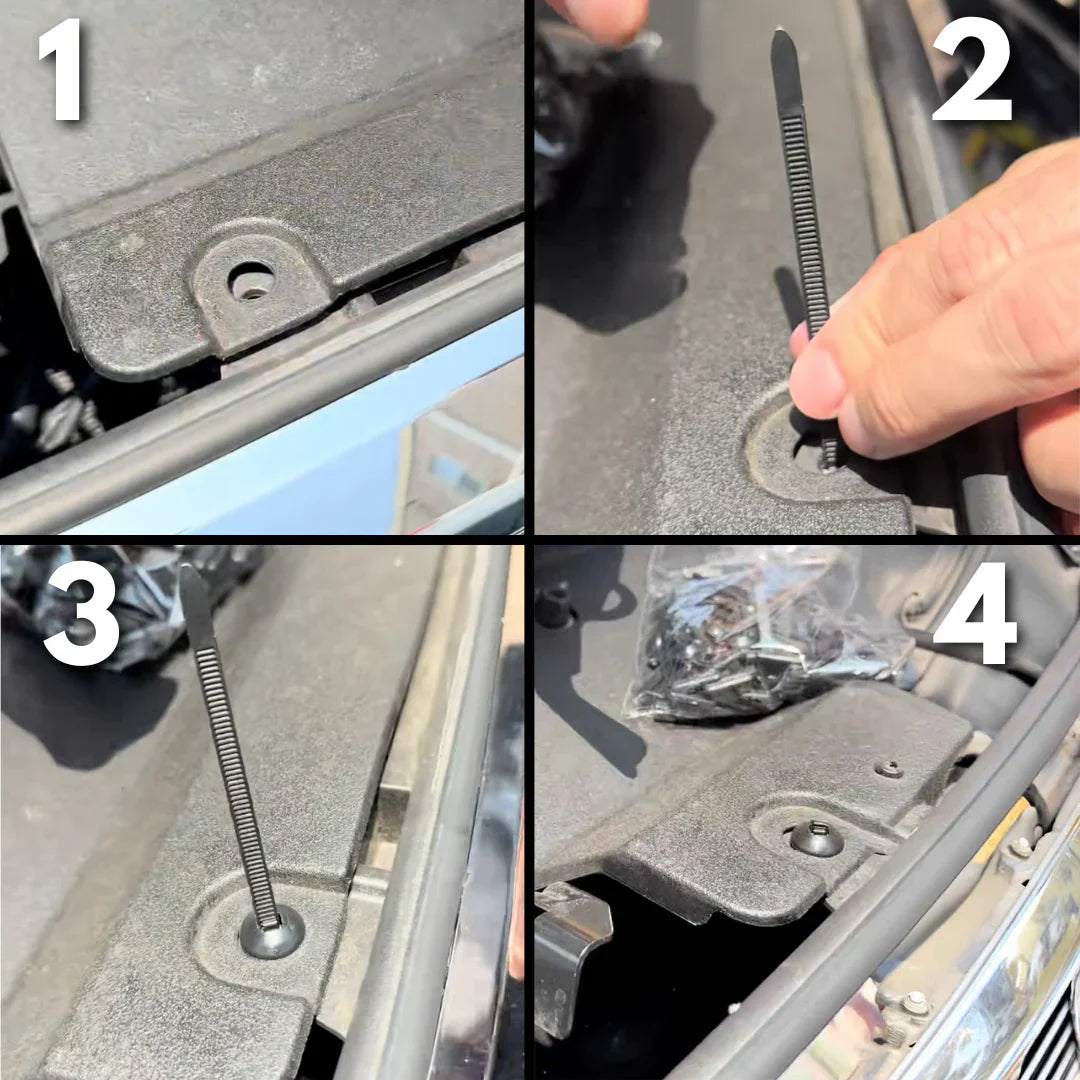 1

2

3

4